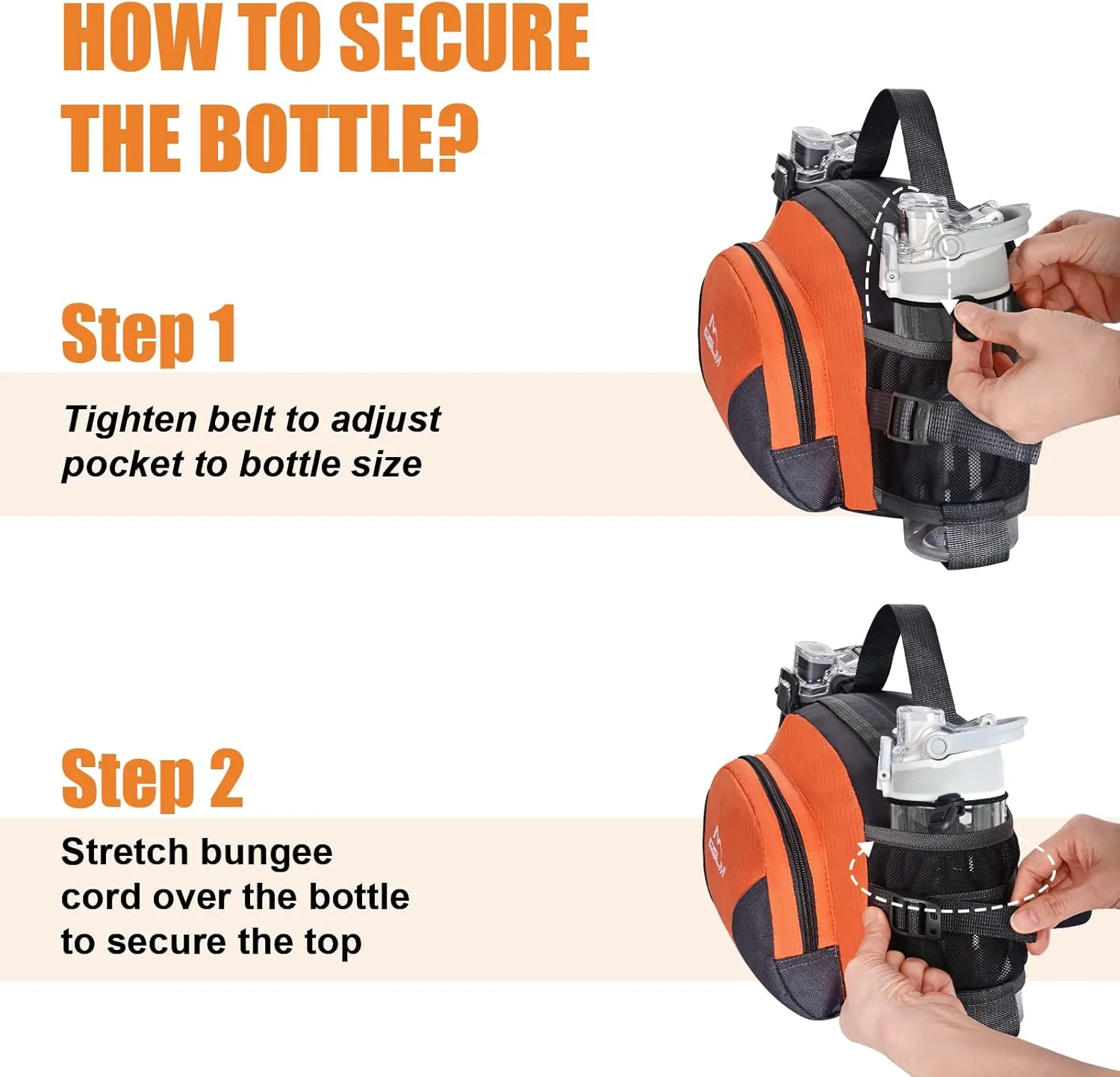 HOW TO SECURE THE BOTTLE?

Step 1

Tighten belt to adjust pocket to bottle size

Step 2

Stretch bungee cord over the bottle to secure the top