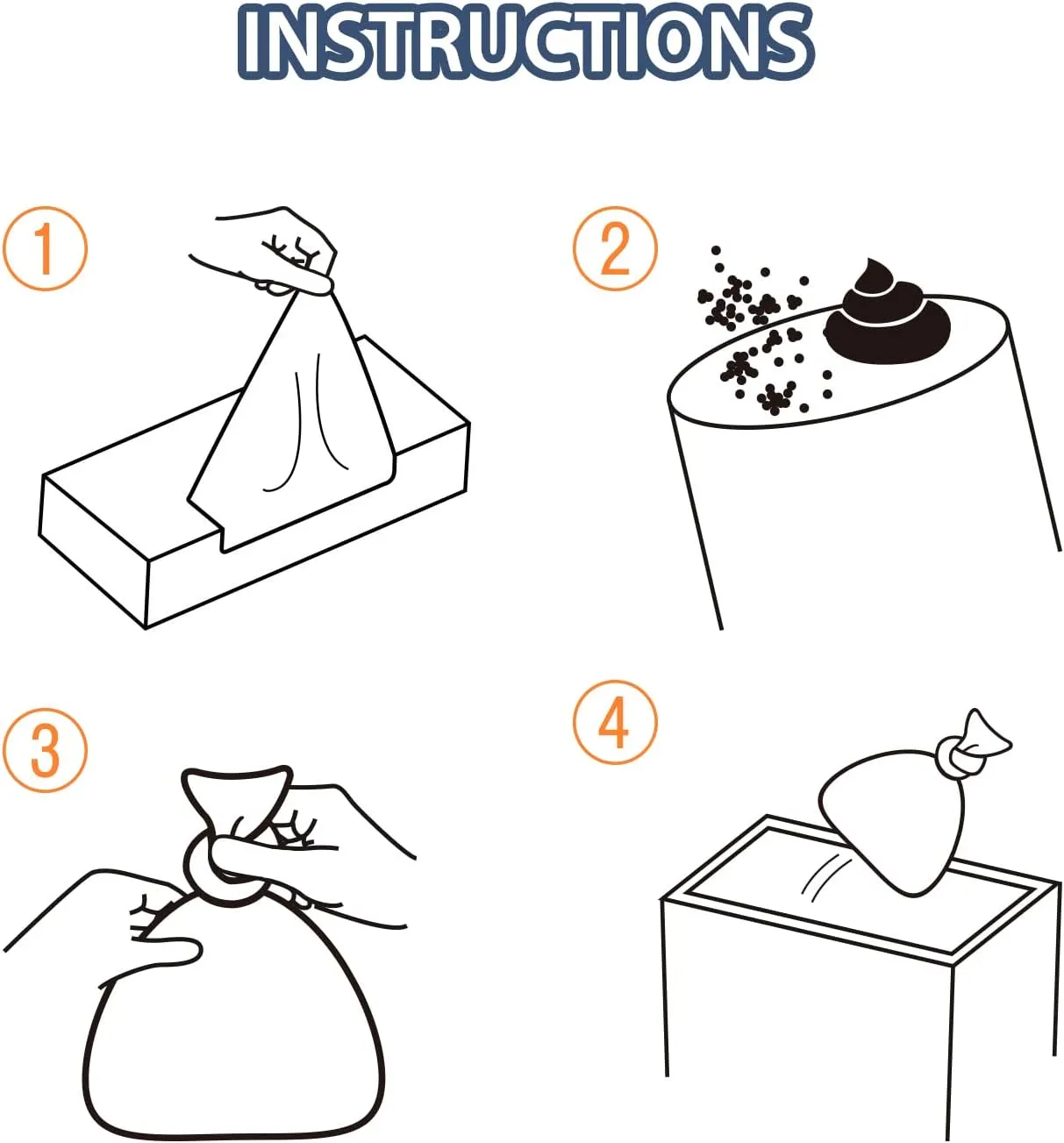 INSTRUCTIONS

1

2

3

4